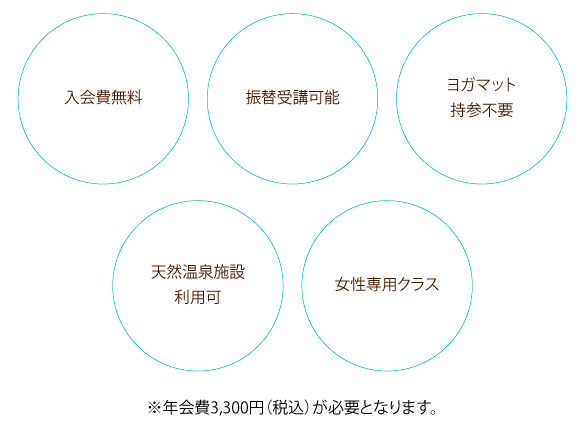 入会費無料

振替受講可能

ヨガマット
持参不要

天然温泉施設
利用可

女性専用クラス

※年会費3,300円(税込)が必要となります。